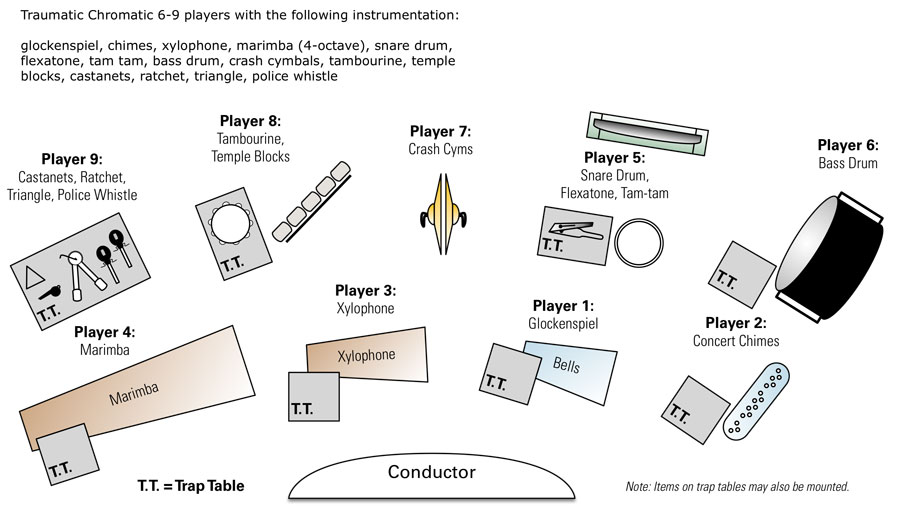 Traumatic Chromatic 6-9 players with the following instrumentation:

glockenspiel, chimes, xylophone, marimba (4-octave), snare drum, flexatone, tam tam, bass drum, crash cymbals, tambourine, temple blocks, castanets, ratchet, triangle, police whistle

Player 9:
Castanets, Ratchet, Triangle, Police Whistle

T.T.

Player 8:
Tambourine, Temple Blocks

T.T.

Player 7:
Crash Cyms

Player 5:
Snare Drum, Flexatone, Tam-tam

T.T.

Player 6:
Bass Drum

T.T.

Player 4:
Marimba

Marimba

T.T.

Player 3:
Xylophone

Xylophone

T.T.

Player 1:
Glockenspiel

Bells

T.T.

Player 2:
Concert Chimes

T.T.

T.T. = Trap Table

Conductor

Note: Items on trap tables may also be mounted.